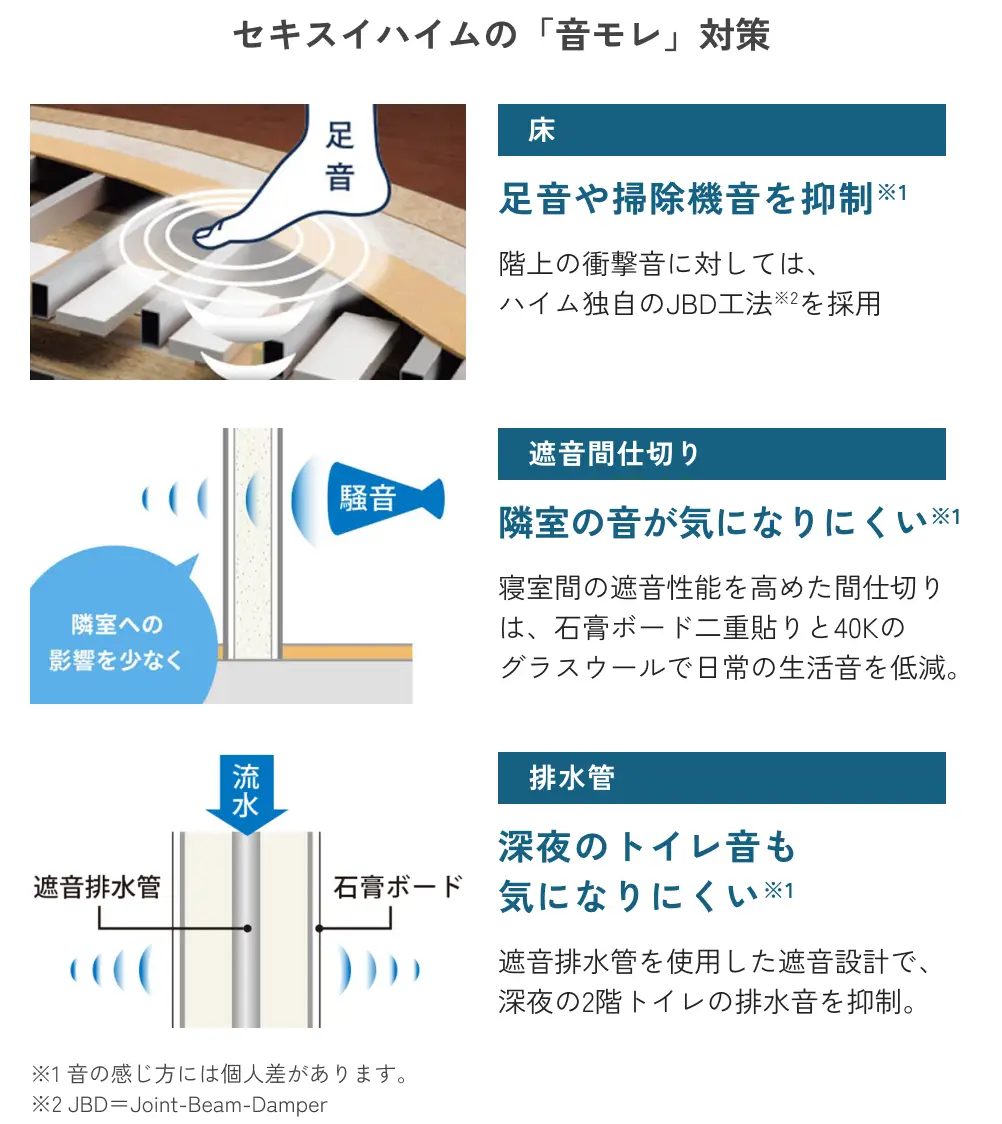 セキスイハイムの「音モレ」対策

足音

床

足音や掃除機音を抑制※1

階上の衝撃音に対しては、ハイム独自のJBD工法※2を採用

騒音

隣室への影響を少なく

遮音間仕切り

隣室の音が気になりにくい※1

寝室間の遮音性能を高めた間仕切りは、石膏ボード二重貼りと40Kのグラスウールで日常の生活音を低減。

流水

遮音排水管

石膏ボード

排水管

深夜のトイレ音も気になりにくい※1

遮音排水管を使用した遮音設計で、深夜の2階トイレの排水音を抑制。

※1 音の感じ方には個人差があります。
※2 JBD＝Joint-Beam-Damper